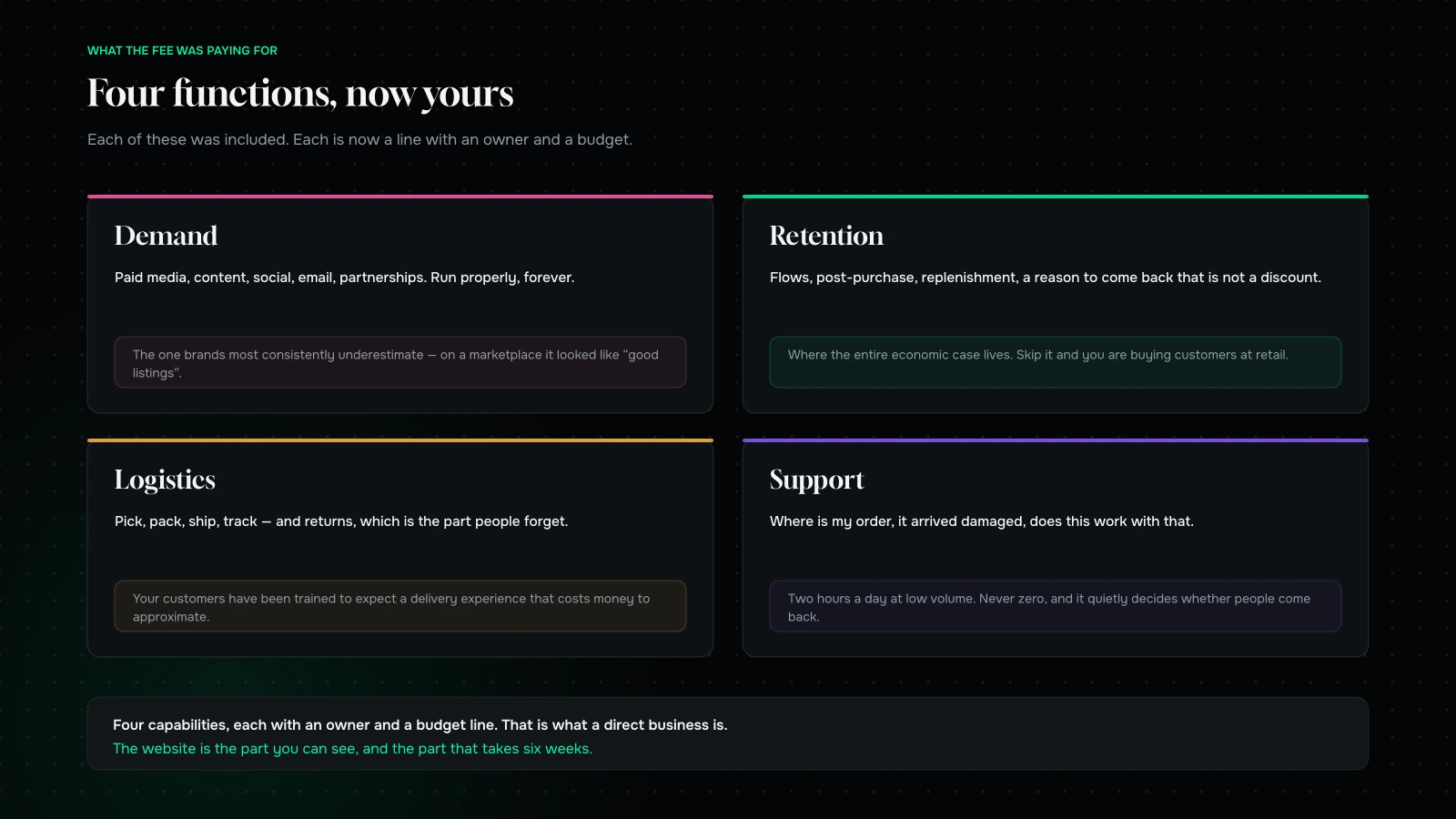 WHAT THE FEE WAS PAYING FOR

Four functions, now yours

Each of these was included. Each is now a line with an owner and a budget.

Demand

Paid media, content, social, email, partnerships. Run properly, forever.

The one brands most consistently underestimate — on a marketplace it looked like "good listings".

Retention

Flows, post-purchase, replenishment, a reason to come back that is not a discount.

Where the entire economic case lives. Skip it and you are buying customers at retail.

Logistics

Pick, pack, ship, track — and returns, which is the part people forget.

Your customers have been trained to expect a delivery experience that costs money to approximate.

Support

Where is my order, it arrived damaged, does this work with that.

Two hours a day at low volume. Never zero, and it quietly decides whether people come back.

Four capabilities, each with an owner and a budget line. That is what a direct business is.
The website is the part you can see, and the part that takes six weeks.